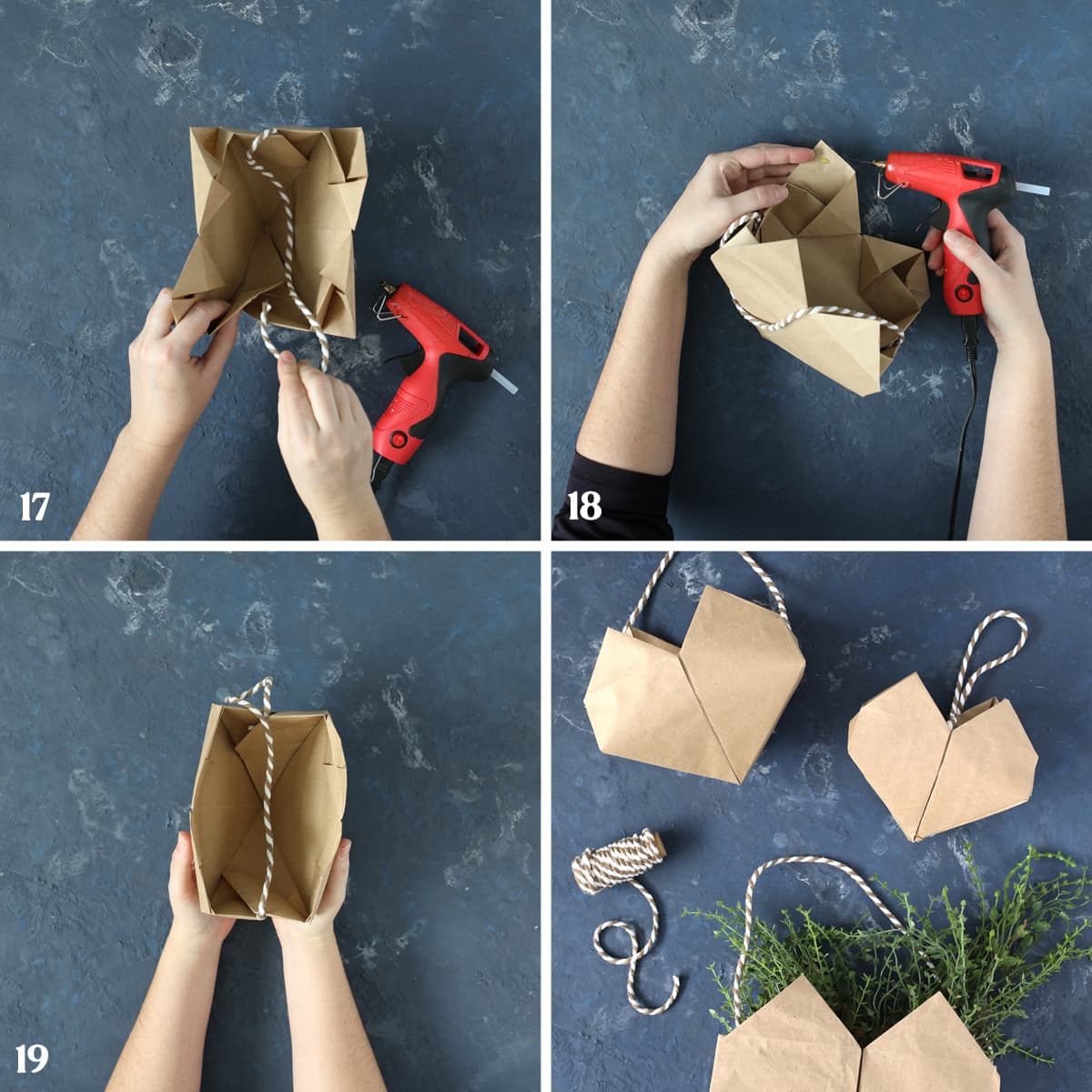 17

18

19