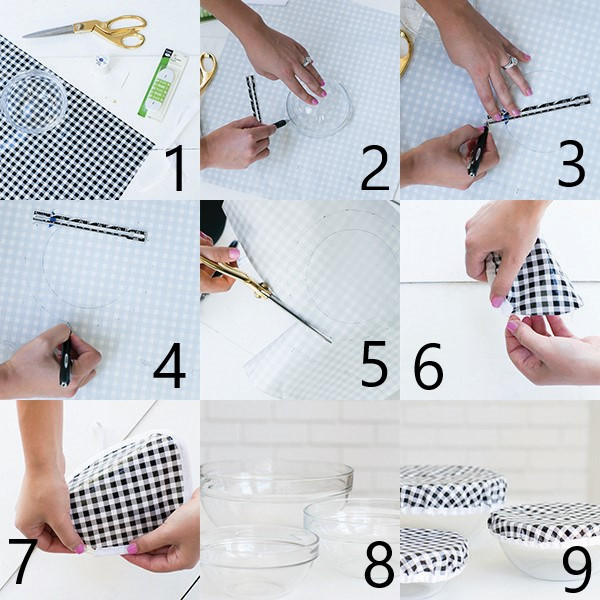 1
2
3
4
5
6
7
8
9